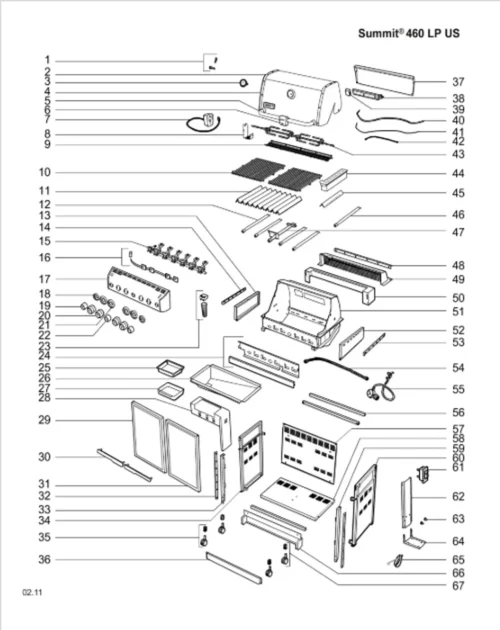 Summit® 460 LP US

1
2
3
4
5
6
7
8
9
10
11
12
13
14
15
16
17
18
19
20
21
22
23
24
25
26
27
28
29
30
31
32
33
34
35
36

37
38
39
40
41
42
43
44
45
46
47
48
49
50
51
52
53
54
55
56
57
58
59
60
61
62
63
64
65
66
67

02.11