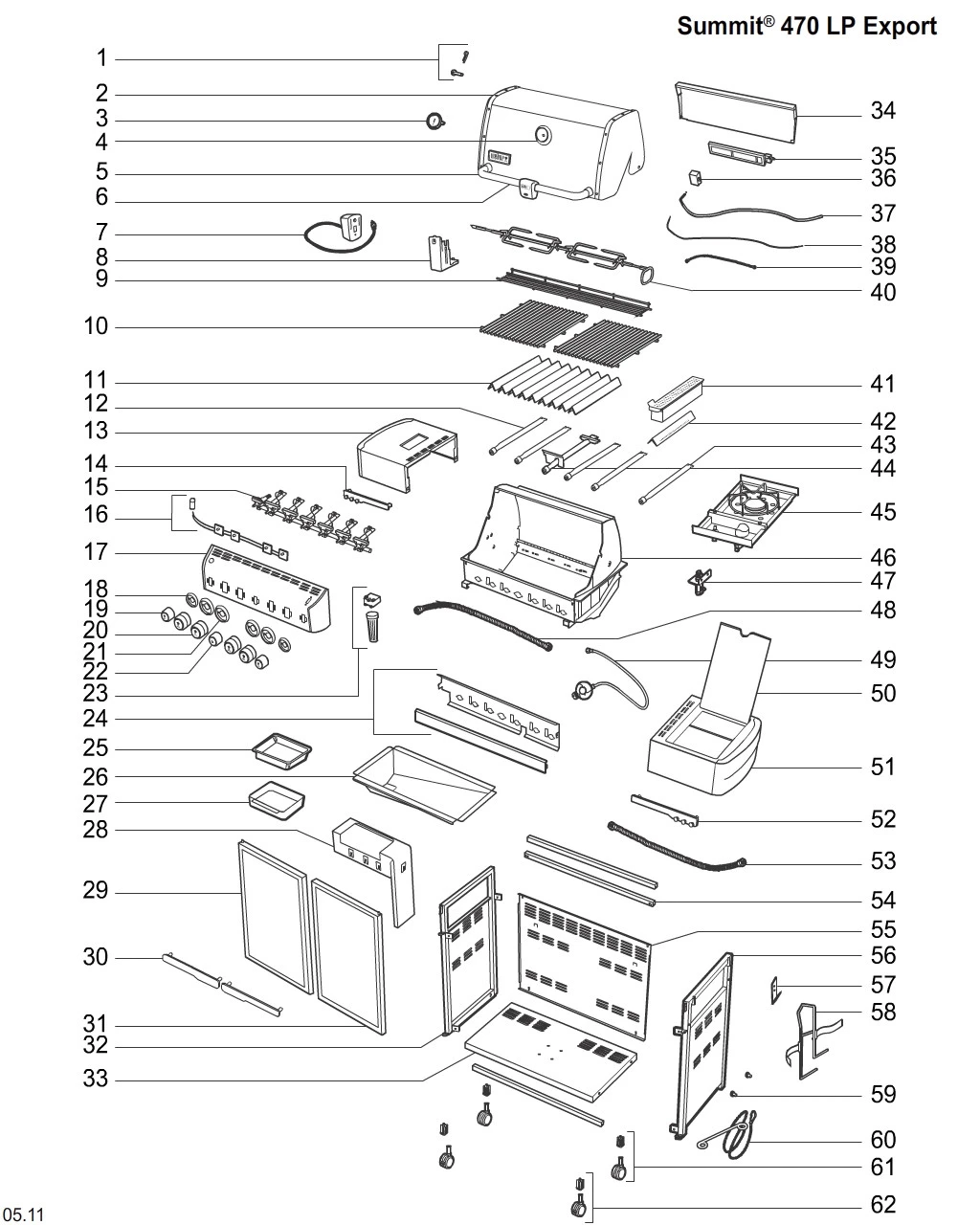 Summit® 470 LP Export

1
2
3
4
5
6
7
8
9
10
11
12
13
14
15
16
17
18
19
20
21
22
23
24
25
26
27
28
29
30
31
32
33

34
35
36
37
38
39
40
41
42
43
44
45
46
47
48
49
50
51
52
53
54
55
56
57
58
59
60
61
62

05.11