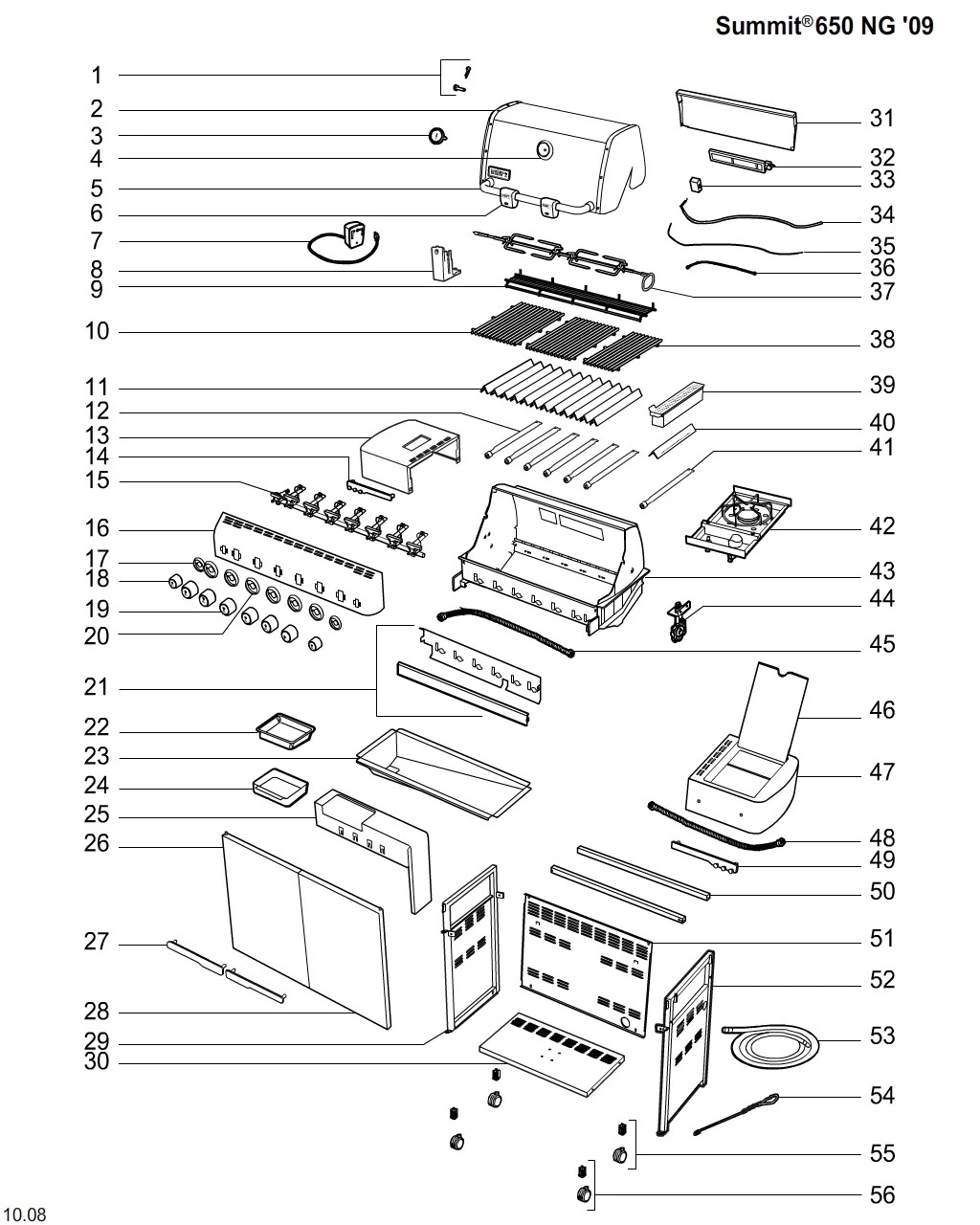 Summit® 650 NG '09

1
2
3
4
5
6
7
8
9
10
11
12
13
14
15
16
17
18
19
20
21
22
23
24
25
26
27
28
29
30

31
32
33
34
35
36
37
38
39
40
41
42
43
44
45
46
47
48
49
50
51
52
53
54
55
56

10.08